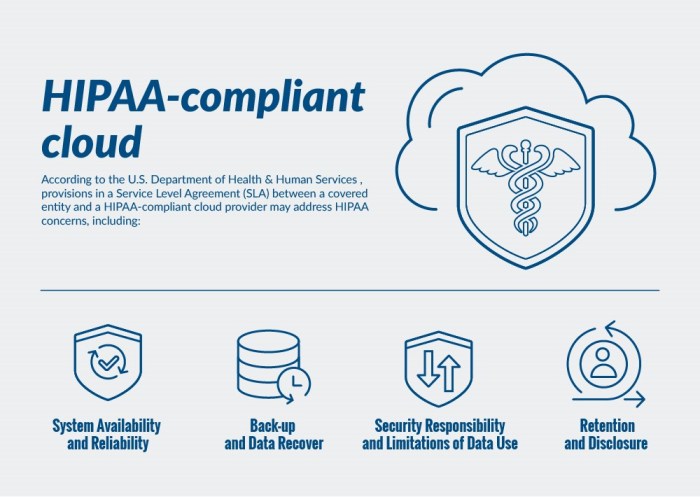 HIPAA-compliant cloud

According to the U.S. Department of Health & Human Services , provisions in a Service Level Agreement (SLA) between a covered entity and a HIPAA-compliant cloud provider may address HIPAA concerns, including:

System Availability and Reliability

Back-up and Data Recover

Security Responsibility and Limitations of Data Use

Retention and Disclosure